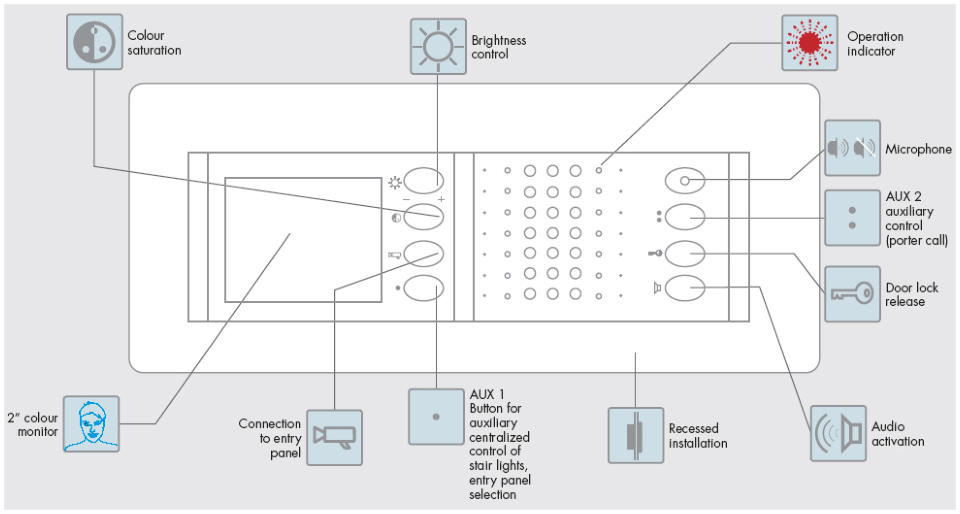 Colour saturation

Brightness control

Operation indicator

Microphone

AUX 2 auxiliary control (porter call)

Door lock release

Audio activation

Recessed installation

AUX 1 Button for auxiliary centralized control of stair lights, entry panel selection

Connection to entry panel

2" colour monitor

−

+